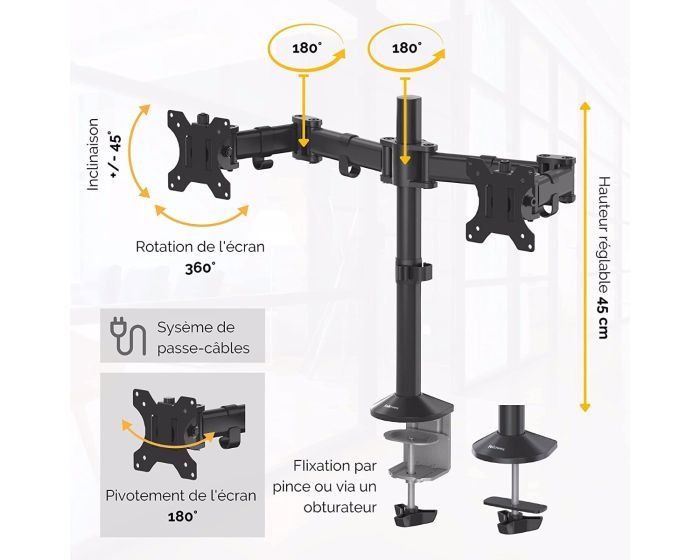 180°

180°

Inclinaison
+/- 45°

Rotation de l'écran
360°

Hauteur réglable 45 cm

Sysème de passe-câbles

Pivotement de l'écran
180°

Flixation par pince ou via un obturateur